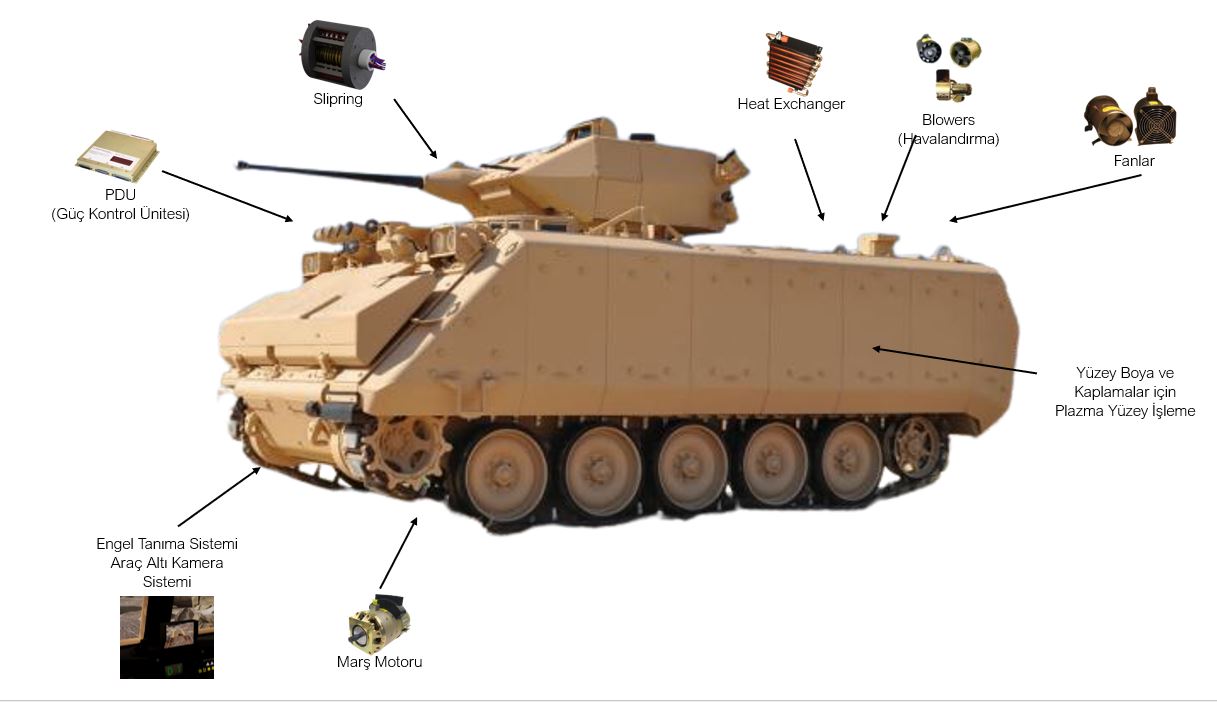 Slipring

Heat Exchanger

Blowers
(Havalandırma)

Fanlar

PDU
(Güç Kontrol Ünitesi)

Yüzey Boya ve Kaplamalar için Plazma Yüzey İşleme

Engel Tanıma Sistemi
Araç Altı Kamera Sistemi

Marş Motoru